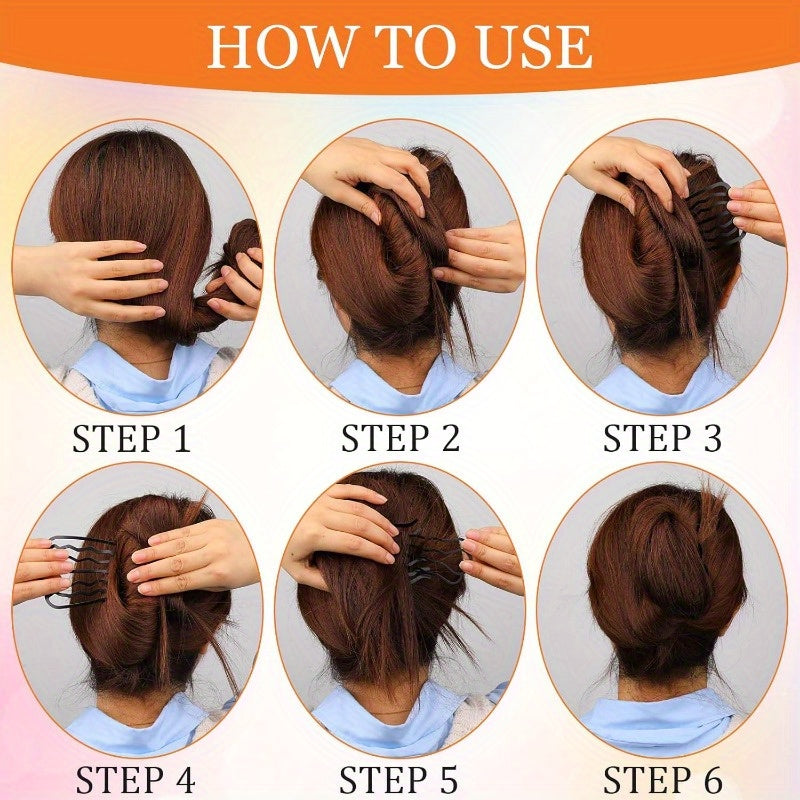 HOW TO USE

STEP 1

STEP 2

STEP 3

STEP 4

STEP 5

STEP 6